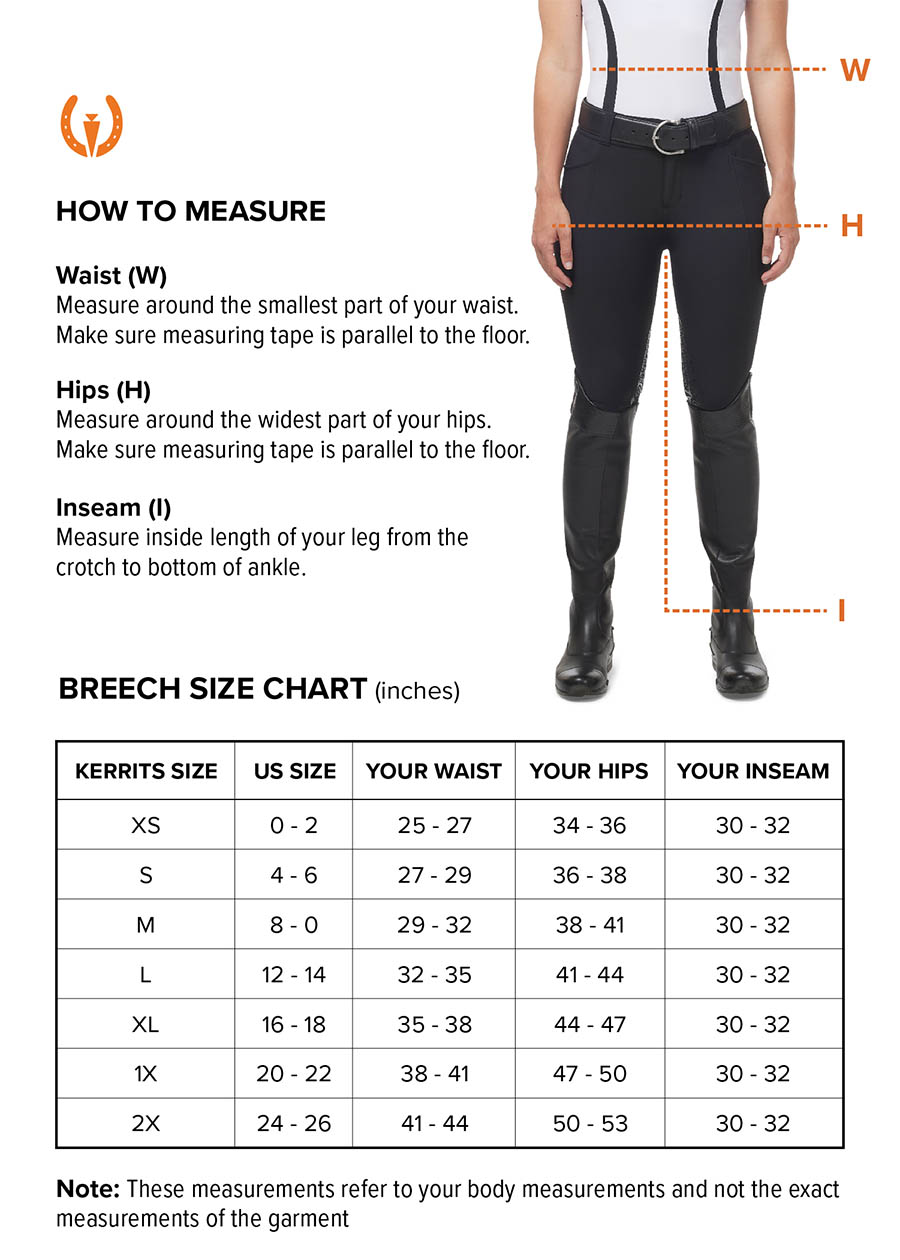 W

H

I

HOW TO MEASURE

Waist (W)
Measure around the smallest part of your waist. Make sure measuring tape is parallel to the floor.

Hips (H)
Measure around the widest part of your hips. Make sure measuring tape is parallel to the floor.

Inseam (I)
Measure inside length of your leg from the crotch to bottom of ankle.

BREECH SIZE CHART (inches)

| KERRITS SIZE | US SIZE | YOUR WAIST | YOUR HIPS | YOUR INSEAM |
|---|---|---|---|---|
| XS | 0 - 2 | 25 - 27 | 34 - 36 | 30 - 32 |
| S | 4 - 6 | 27 - 29 | 36 - 38 | 30 - 32 |
| M | 8 - 0 | 29 - 32 | 38 - 41 | 30 - 32 |
| L | 12 - 14 | 32 - 35 | 41 - 44 | 30 - 32 |
| XL | 16 - 18 | 35 - 38 | 44 - 47 | 30 - 32 |
| 1X | 20 - 22 | 38 - 41 | 47 - 50 | 30 - 32 |
| 2X | 24 - 26 | 41 - 44 | 50 - 53 | 30 - 32 |

Note: These measurements refer to your body measurements and not the exact measurements of the garment